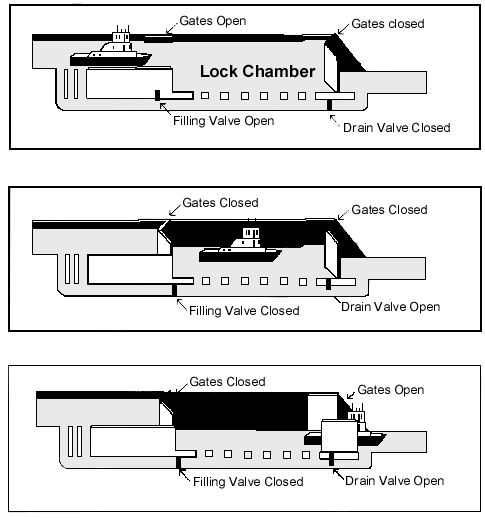 Gates Open
Gates closed
Lock Chamber
Filling Valve Open
Drain Valve Closed

Gates Closed
Gates Closed
Filling Valve Closed
Drain Valve Open

Gates Closed
Gates Open
Filling Valve Closed
Drain Valve Open