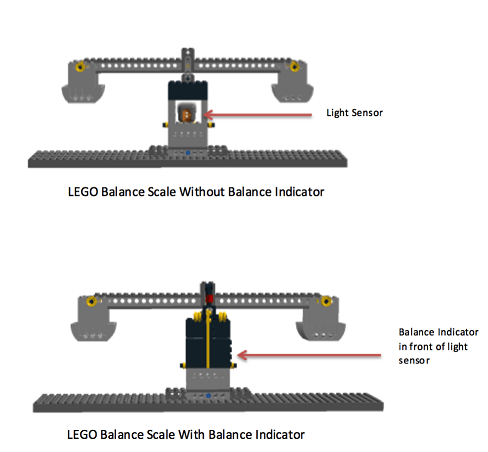 Light Sensor

LEGO Balance Scale Without Balance Indicator

Balance Indicator in front of light sensor

LEGO Balance Scale With Balance Indicator